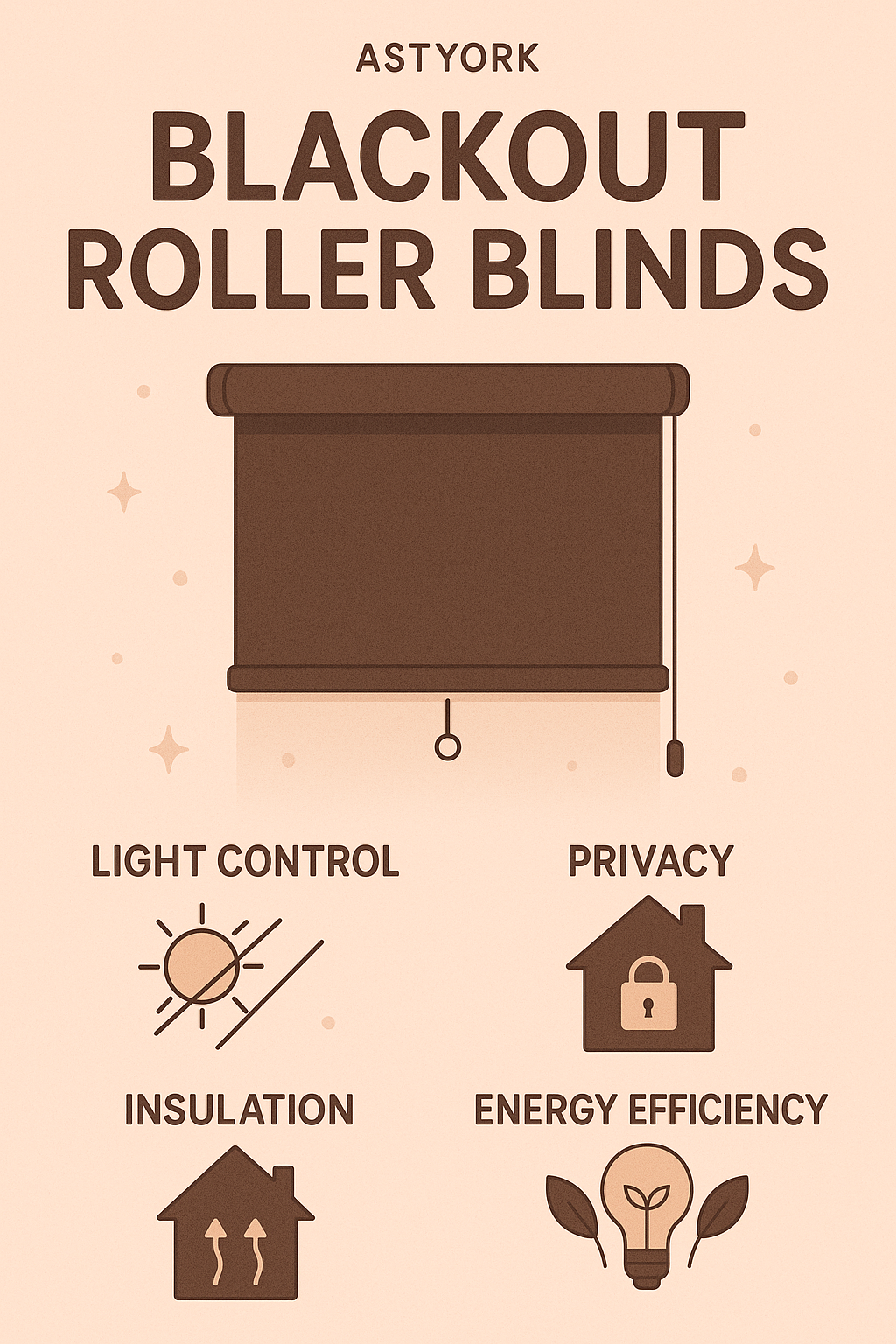 ASTYORK

BLACKOUT ROLLER BLINDS

LIGHT CONTROL

PRIVACY

INSULATION

ENERGY EFFICIENCY